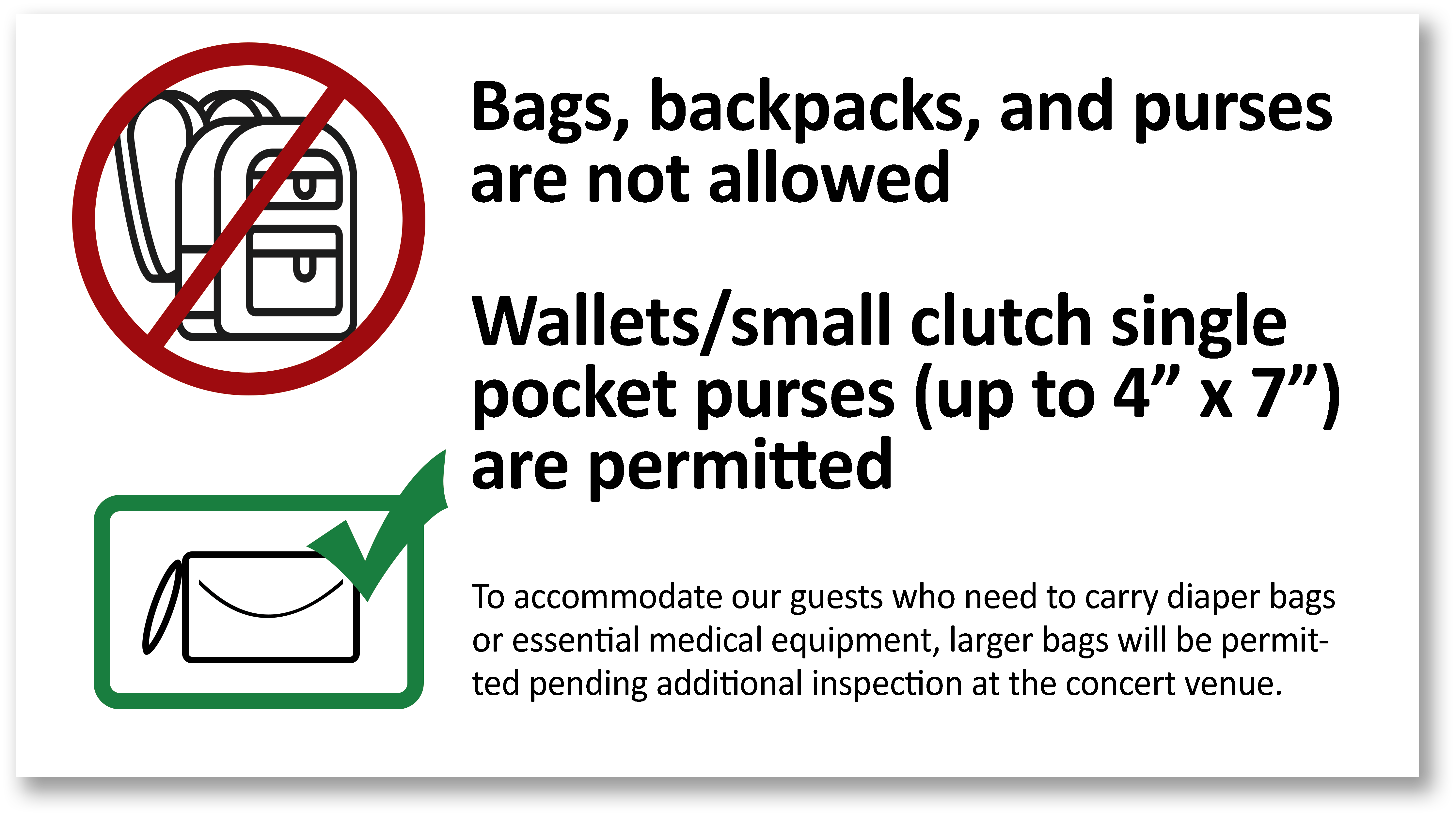 Bags, backpacks, and purses are not allowed

Wallets/small clutch single pocket purses (up to 4” x 7”) are permitted

To accommodate our guests who need to carry diaper bags or essential medical equipment, larger bags will be permitted pending additional inspection at the concert venue.