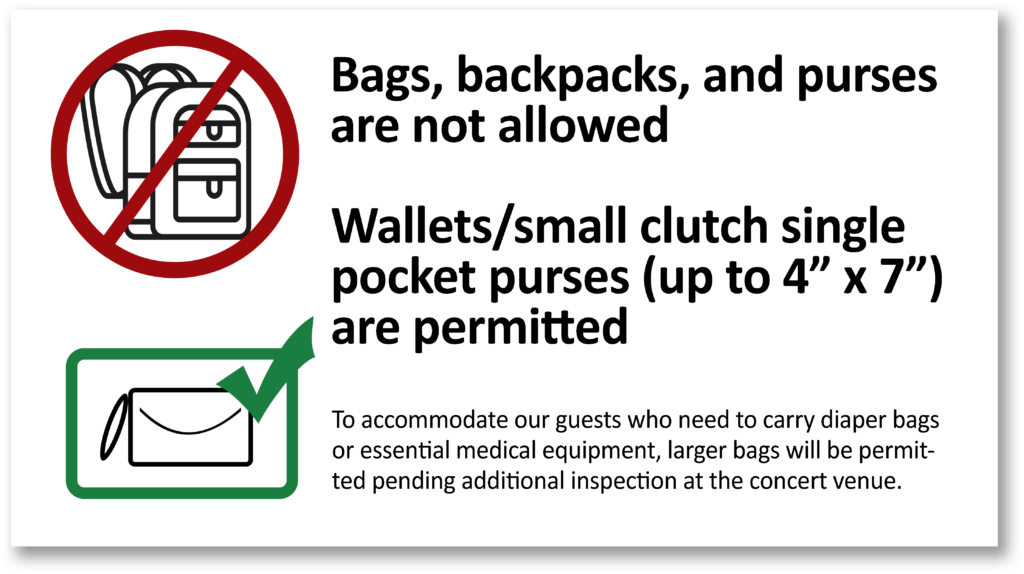 Bags, backpacks, and purses are not allowed

Wallets/small clutch single pocket purses (up to 4” x 7”) are permitted

To accommodate our guests who need to carry diaper bags or essential medical equipment, larger bags will be permitted pending additional inspection at the concert venue.